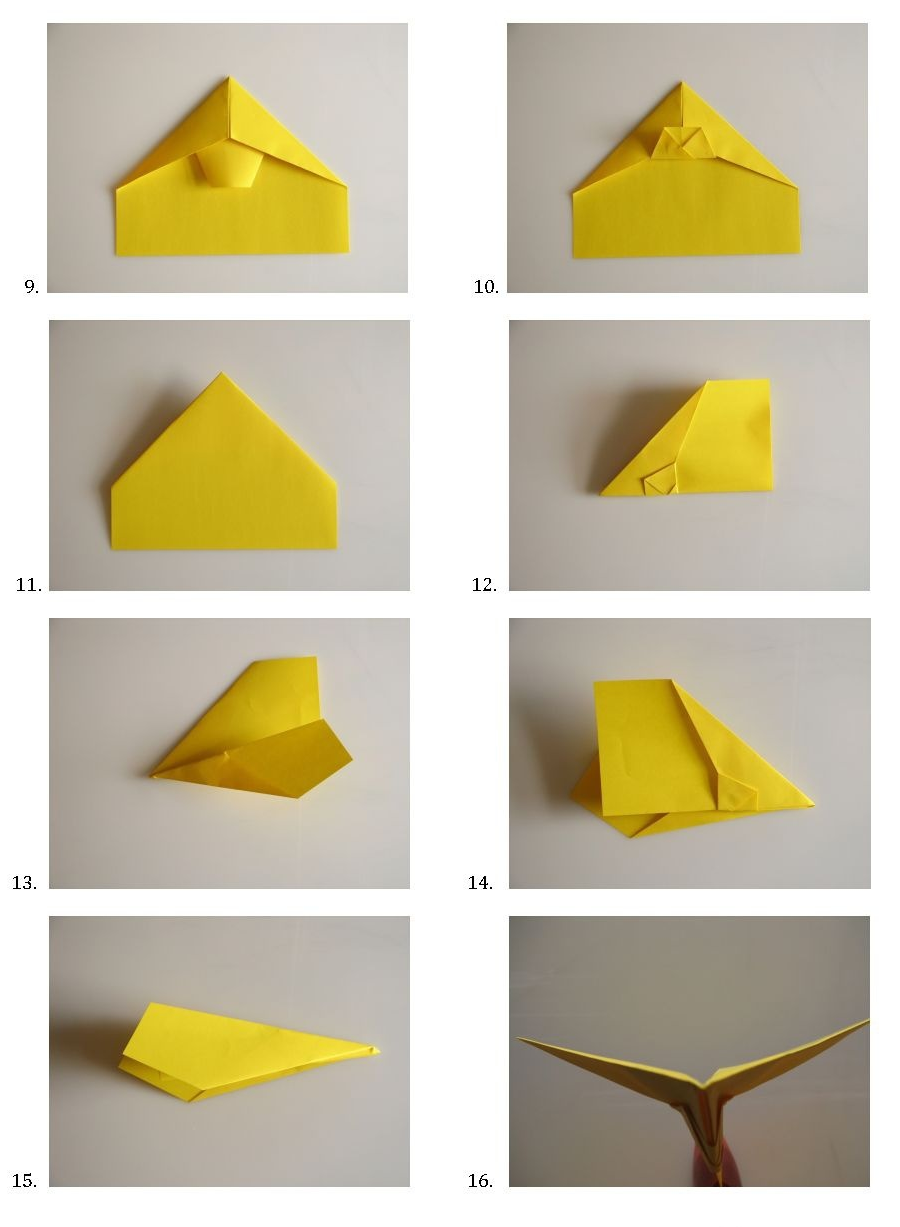 9.

10.

11.

12.

13.

14.

15.

16.